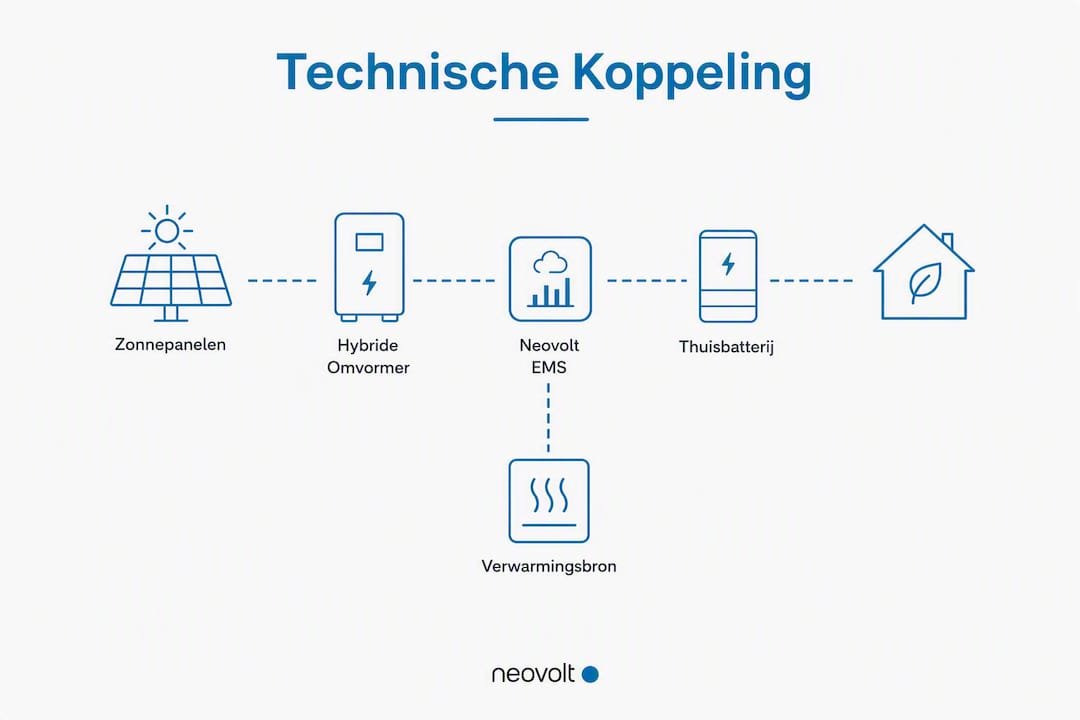 Technische Koppeling

Zonnepanelen

Hybride Omvormer

Neovolt EMS

Thuisbatterij

Verwarmingsbron

neovolt